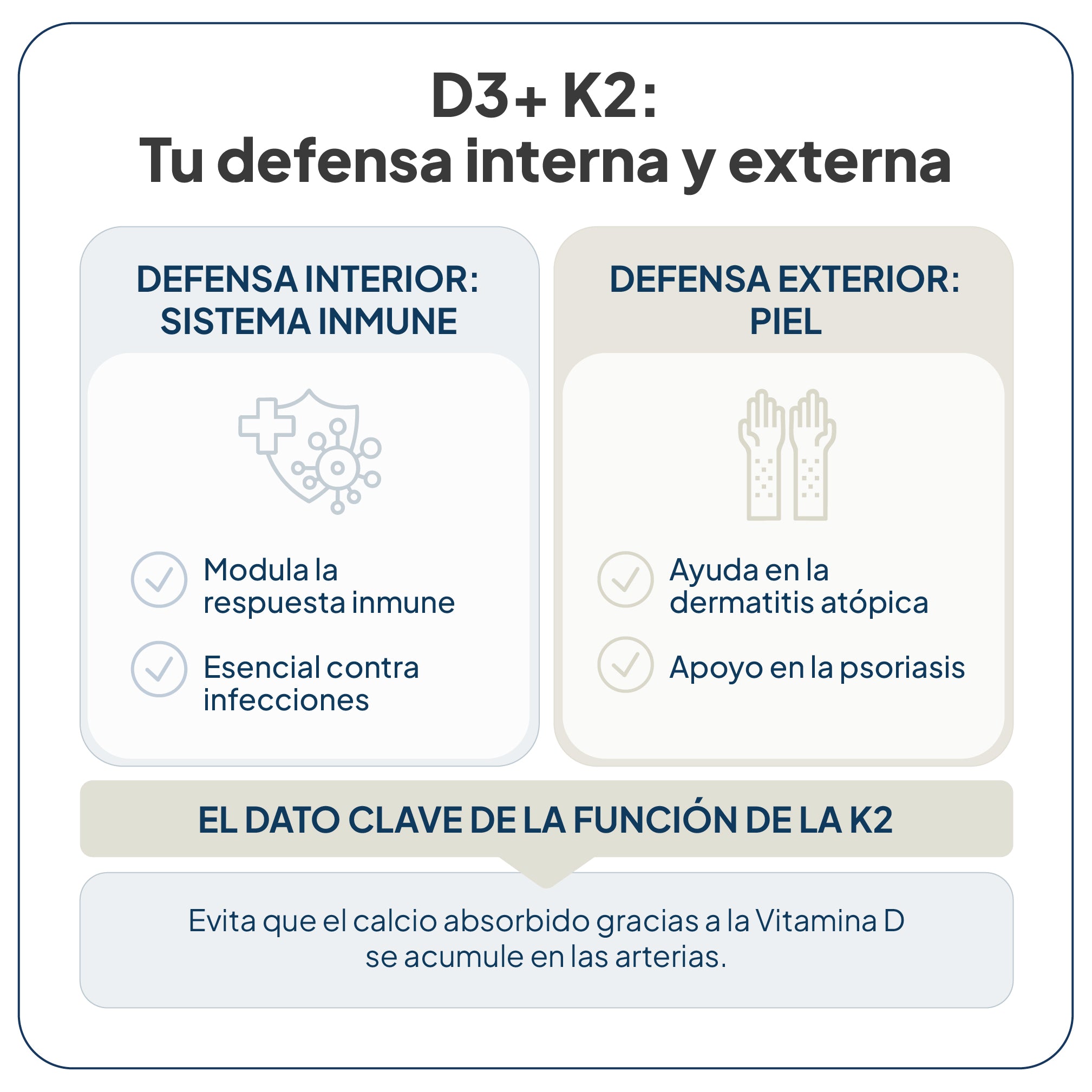 D3+ K2:
Tu defensa interna y externa

DEFENSA INTERIOR:
SISTEMA INMUNE

Modula la respuesta inmune

Esencial contra infecciones

DEFENSA EXTERIOR:
PIEL

Ayuda en la dermatitis atópica

Apoyo en la psoriasis

EL DATO CLAVE DE LA FUNCIÓN DE LA K2

Evita que el calcio absorbido gracias a la Vitamina D se acumule en las arterias.